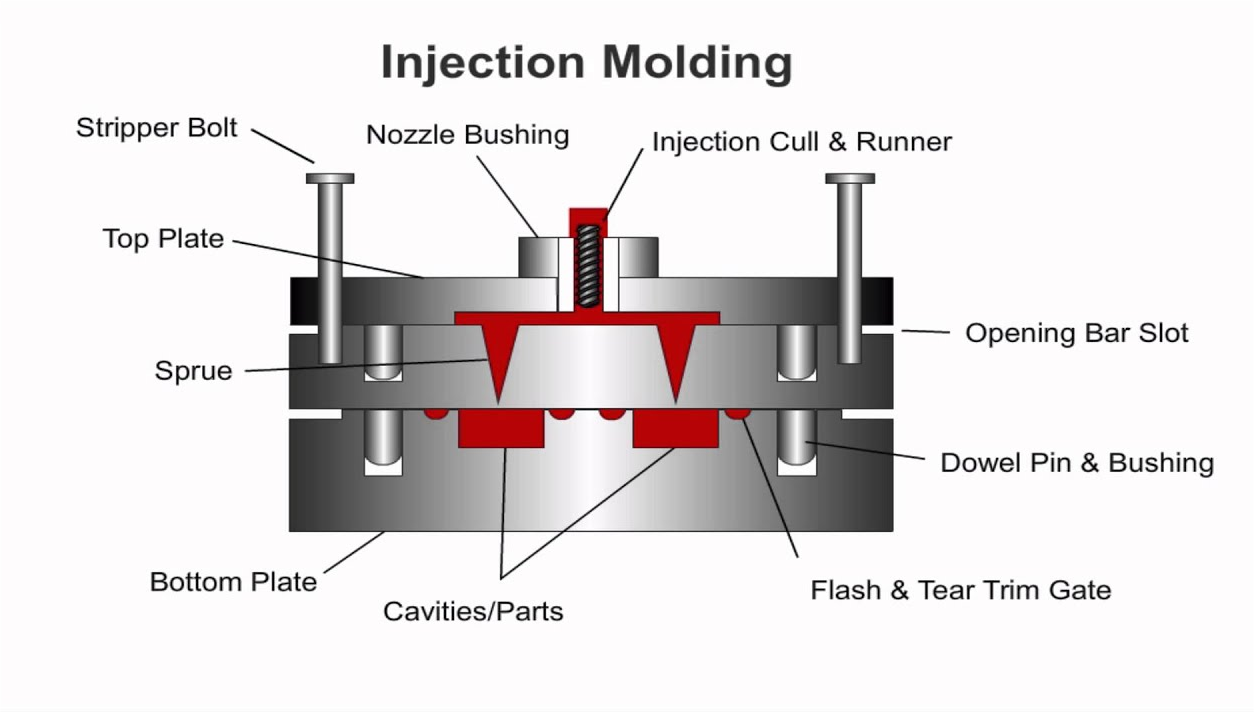 Injection Molding

Stripper Bolt

Nozzle Bushing

Injection Cull & Runner

Top Plate

Opening Bar Slot

Sprue

Dowel Pin & Bushing

Bottom Plate

Cavities/Parts

Flash & Tear Trim Gate